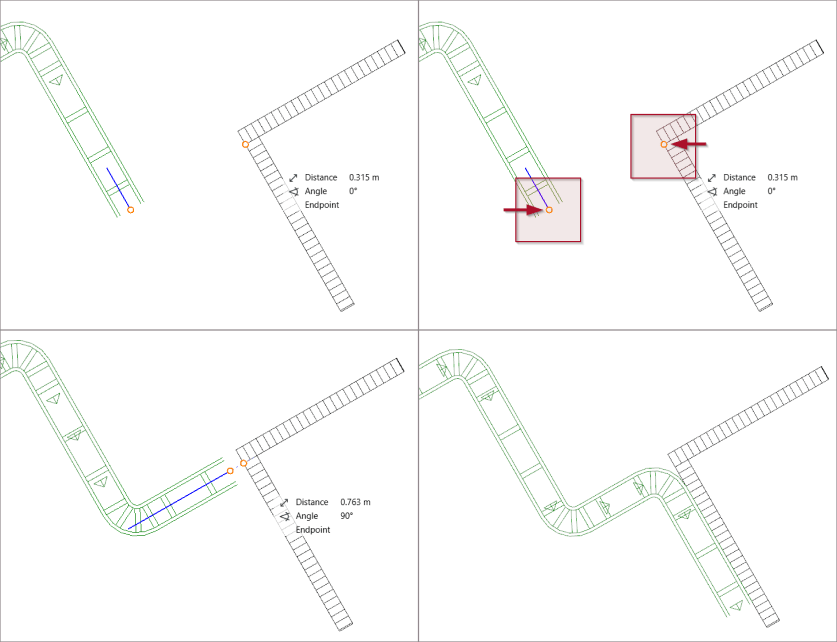 Distance 0.315 m
Angle 0°
Endpoint

Distance 0.315 m
Angle 0°
Endpoint

Distance 0.763 m
Angle 90°
Endpoint