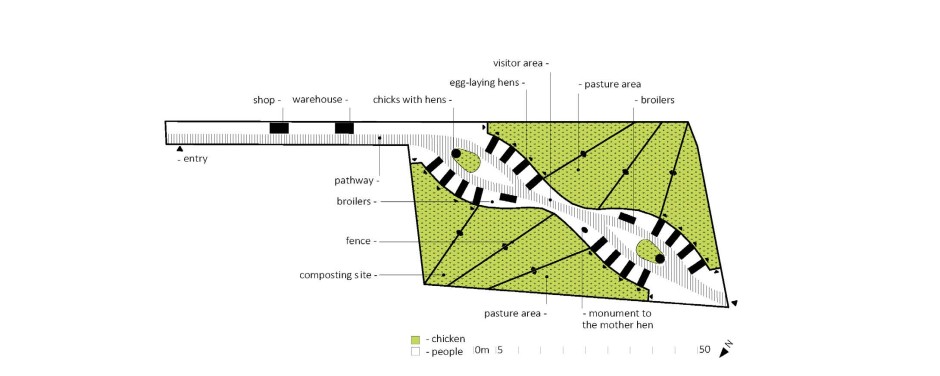 visitor area -

egg-laying hens -

- pasture area

shop -

warehouse -

chicks with hens -

- broilers

- entry

pathway -

broilers -

fence -

composting site -

pasture area -

- monument to the mother hen

- chicken

- people

0m 5

50

N