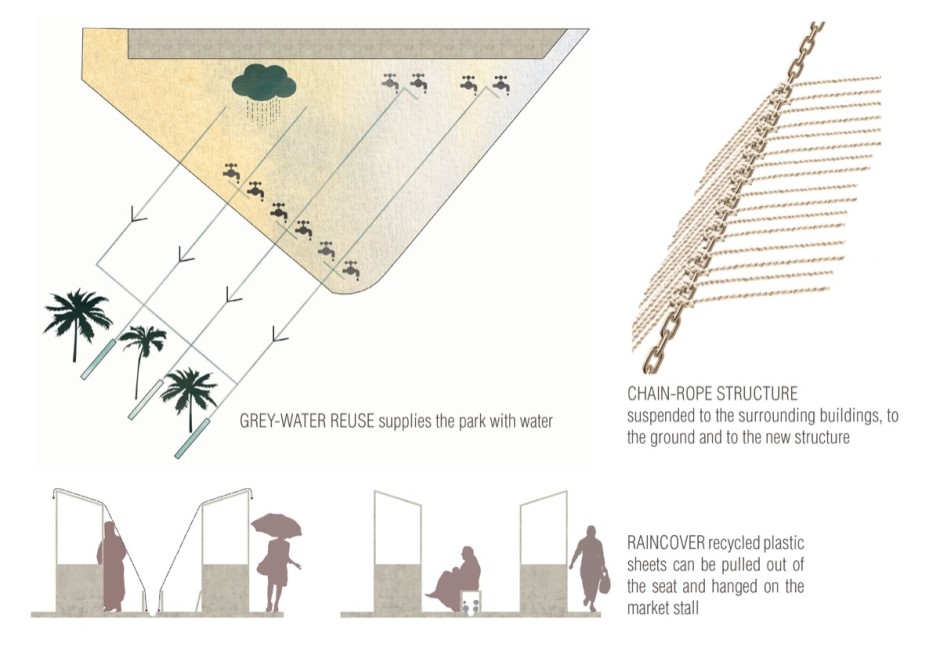 GREY-WATER REUSE supplies the park with water

CHAIN-ROPE STRUCTURE suspended to the surrounding buildings, to the ground and to the new structure

RAINCOVER recycled plastic sheets can be pulled out of the seat and hanged on the market stall